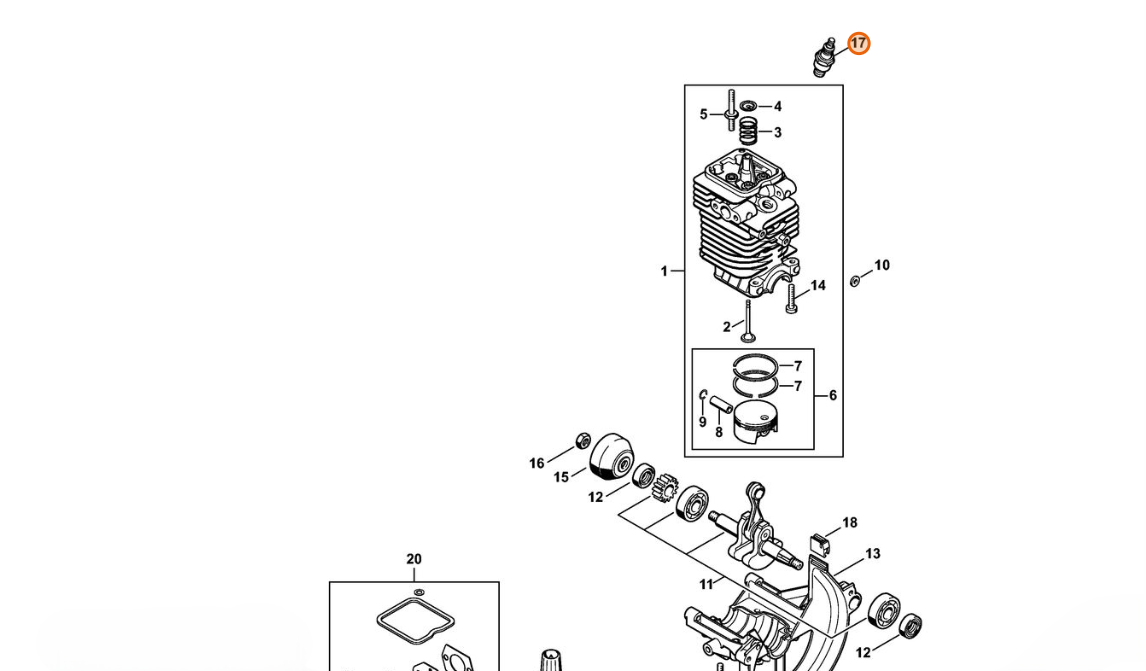 17
5
4
3
1
10
14
2
7
7
6
9
8
16
15
12
18
13
11
20
12